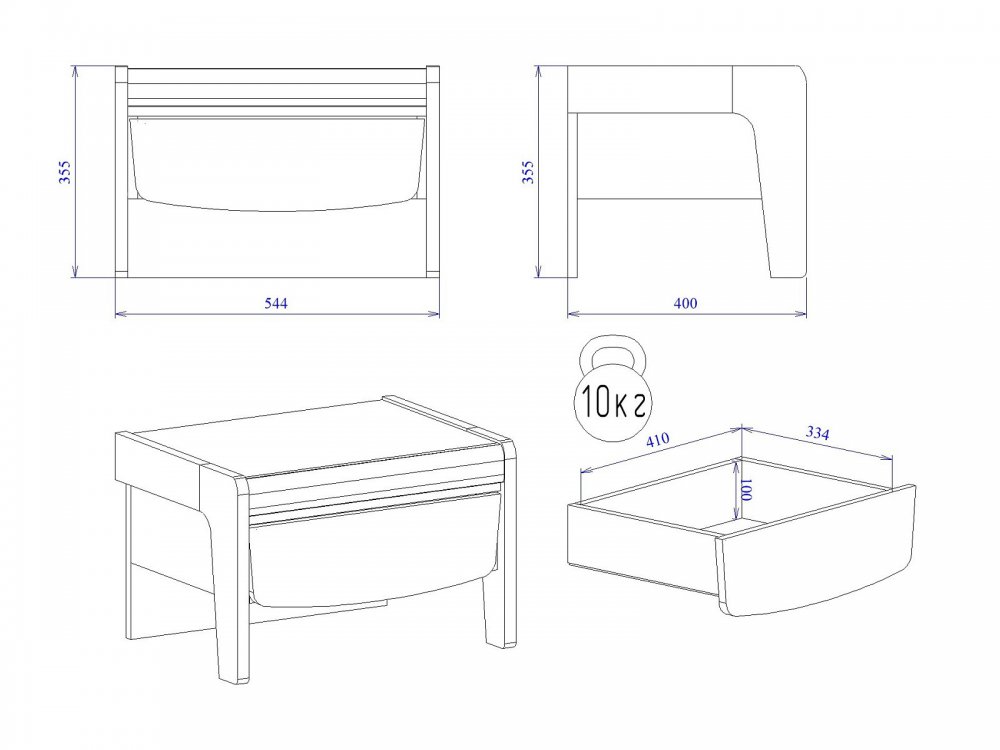 355

544

355

400

10кг

410

334

100